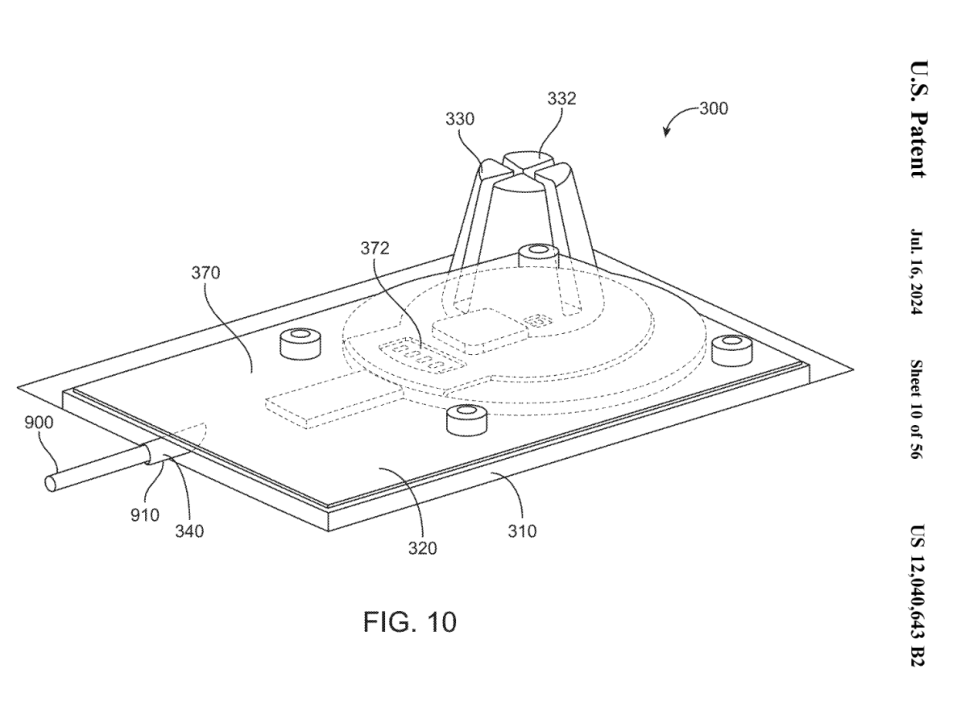 U.S. Patent Jul. 16, 2024 Sheet 10 of 56 US 12,040,643 B2

300
332
330
372
370
900
910
340
320
310

FIG. 10